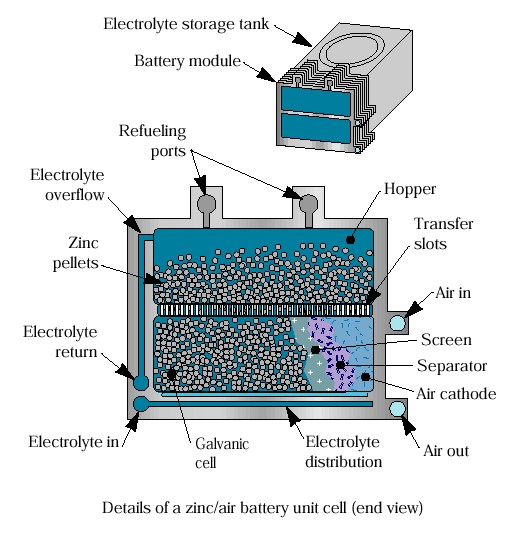 Electrolyte storage tank
Battery module
Refueling ports
Electrolyte overflow
Hopper
Transfer slots
Zinc pellets
Air in
Electrolyte return
Screen
Separator
Air cathode
Electrolyte in
Galvanic cell
Electrolyte distribution
Air out

Details of a zinc/air battery unit cell (end view)